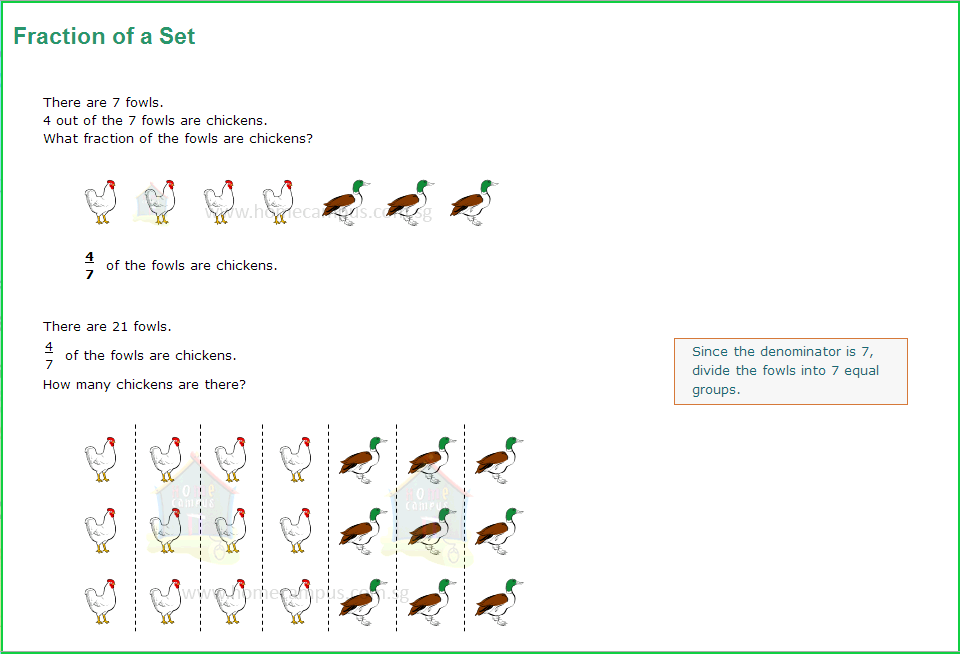 Fraction of a Set

There are 7 fowls.
4 out of the 7 fowls are chickens.
What fraction of the fowls are chickens?

www.homecampus.com.sg

$\frac{4}{7}$ of the fowls are chickens.

There are 21 fowls.
$\frac{4}{7}$ of the fowls are chickens.
How many chickens are there?

Since the denominator is 7, divide the fowls into 7 equal groups.

www.homecampus.com.sg